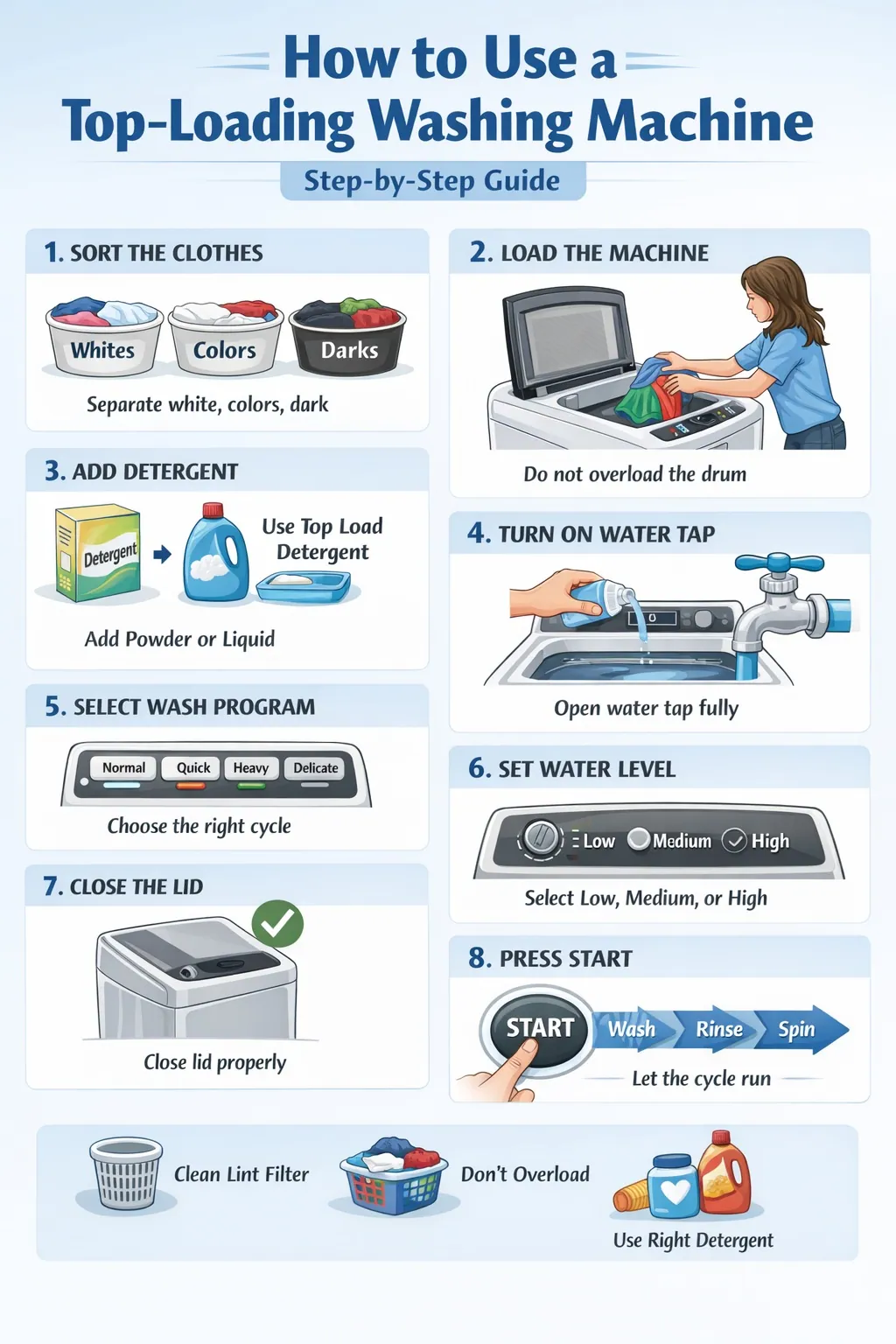 How to Use a Top-Loading Washing Machine

Step-by-Step Guide

1. SORT THE CLOTHES

Whites Colors Darks

Separate white, colors, dark

2. LOAD THE MACHINE

Do not overload the drum

3. ADD DETERGENT

Detergent

Use Top Load Detergent

Add Powder or Liquid

4. TURN ON WATER TAP

0

Open water tap fully

5. SELECT WASH PROGRAM

Normal Quick Heavy Delicate

Choose the right cycle

6. SET WATER LEVEL

Low Medium High

Select Low, Medium, or High

7. CLOSE THE LID

Close lid properly

8. PRESS START

START Wash Rinse Spin

Let the cycle run

Clean Lint Filter Don't Overload Use Right Detergent